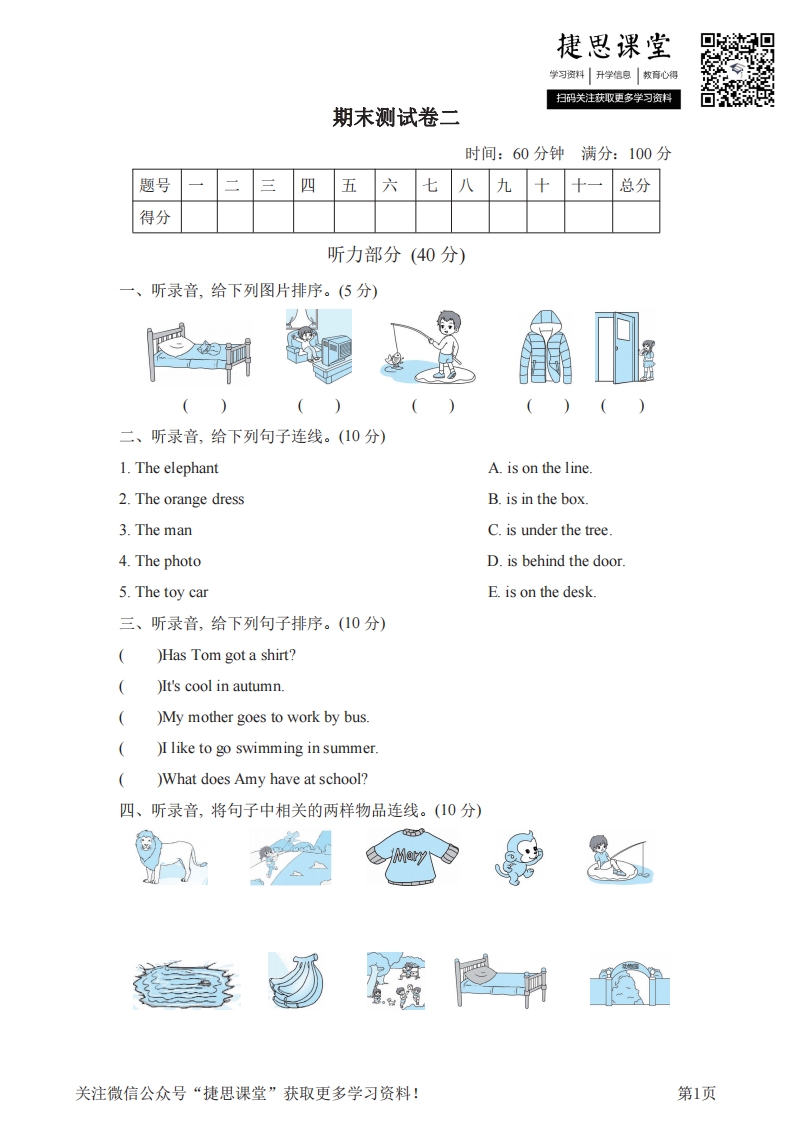 捷思课堂
学习资料 | 升学信息 | 教育心得
扫码关注获取更多学习资料

期末测试卷二

时间：60 分钟　满分：100 分

| 题号 | 一 | 二 | 三 | 四 | 五 | 六 | 七 | 八 | 九 | 十 | 十一 | 总分 |
|---|---|---|---|---|---|---|---|---|---|---|---|---|
| 得分 | | | | | | | | | | | | |

听力部分 (40 分)

一、听录音, 给下列图片排序。(5 分)

(　)　(　)　(　)　(　)　(　)

二、听录音, 给下列句子连线。(10 分)

1. The elephant
2. The orange dress
3. The man
4. The photo
5. The toy car

A. is on the line.
B. is in the box.
C. is under the tree.
D. is behind the door.
E. is on the desk.

三、听录音, 给下列句子排序。(10 分)

(　　)Has Tom got a shirt?

(　　)It's cool in autumn.

(　　)My mother goes to work by bus.

(　　)I like to go swimming in summer.

(　　)What does Amy have at school?

四、听录音, 将句子中相关的两样物品连线。(10 分)

Mary

关注微信公众号“捷思课堂”获取更多学习资料！　第1页