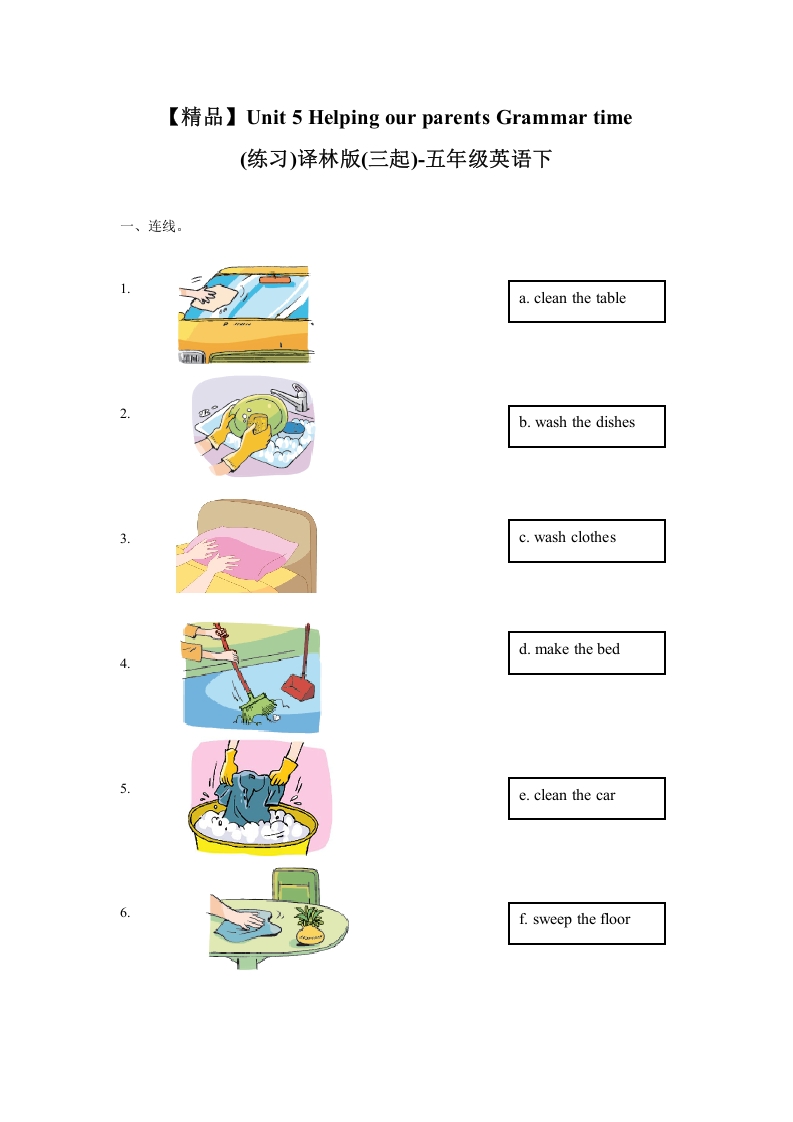 【精品】Unit 5 Helping our parents Grammar time

(练习)译林版(三起)-五年级英语下

一、连线。

1.

a. clean the table

2.

b. wash the dishes

3.

c. wash clothes

4.

d. make the bed

5.

e. clean the car

6.

f. sweep the floor